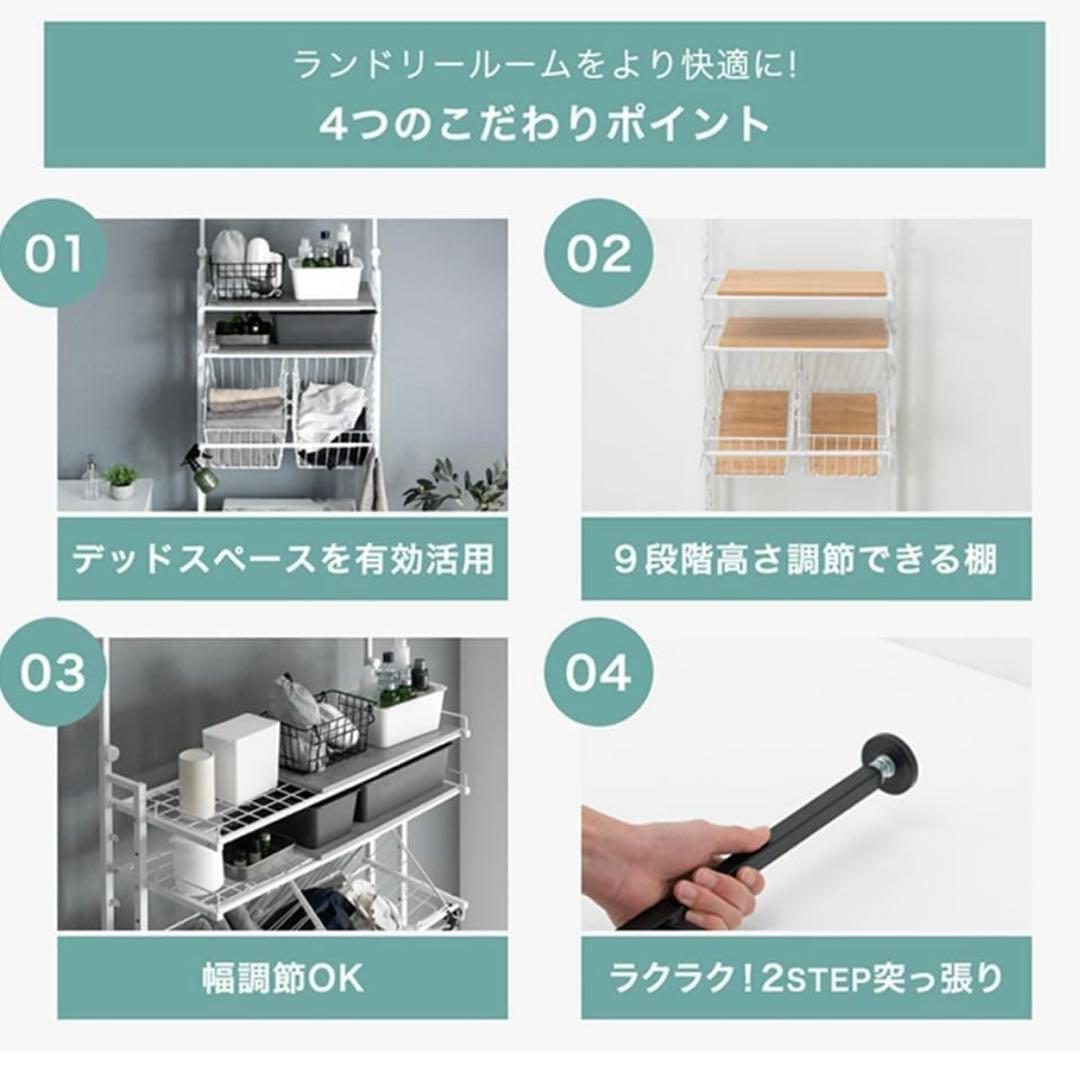 ランドリールームをより快適に!
4つのこだわりポイント

01
デッドスペースを有効活用

02
9段階高さ調節できる棚

03
幅調節OK

04
ラクラク！2STEP突っ張り